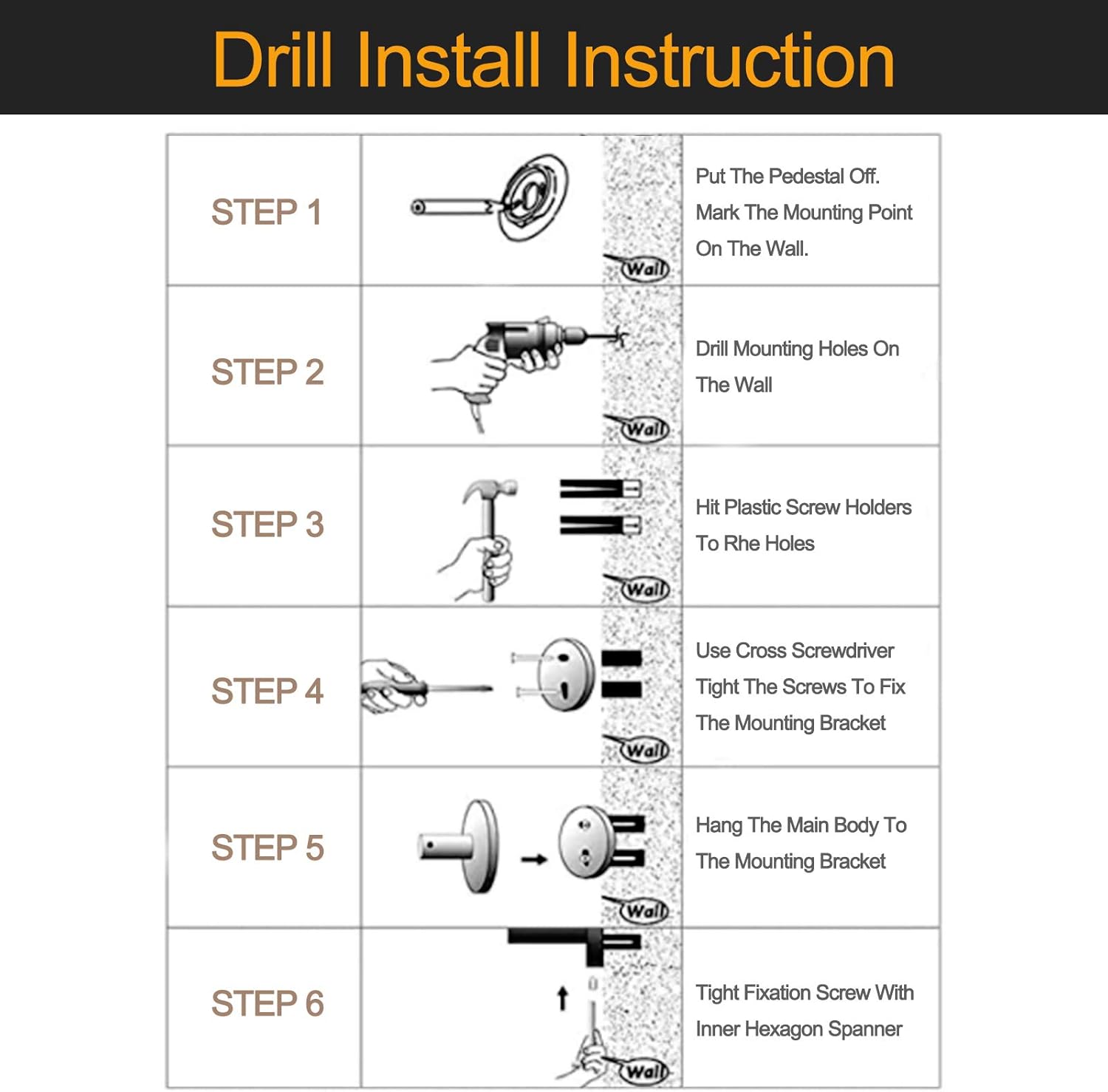 Drill Install Instruction

| STEP 1 | Wall | Put The Pedestal Off. Mark The Mounting Point On The Wall. |
|---|---|---|
| STEP 2 | Wall | Drill Mounting Holes On The Wall |
| STEP 3 | Wall | Hit Plastic Screw Holders To Rhe Holes |
| STEP 4 | Wall | Use Cross Screwdriver Tight The Screws To Fix The Mounting Bracket |
| STEP 5 | Wall | Hang The Main Body To The Mounting Bracket |
| STEP 6 | Wall | Tight Fixation Screw With Inner Hexagon Spanner |